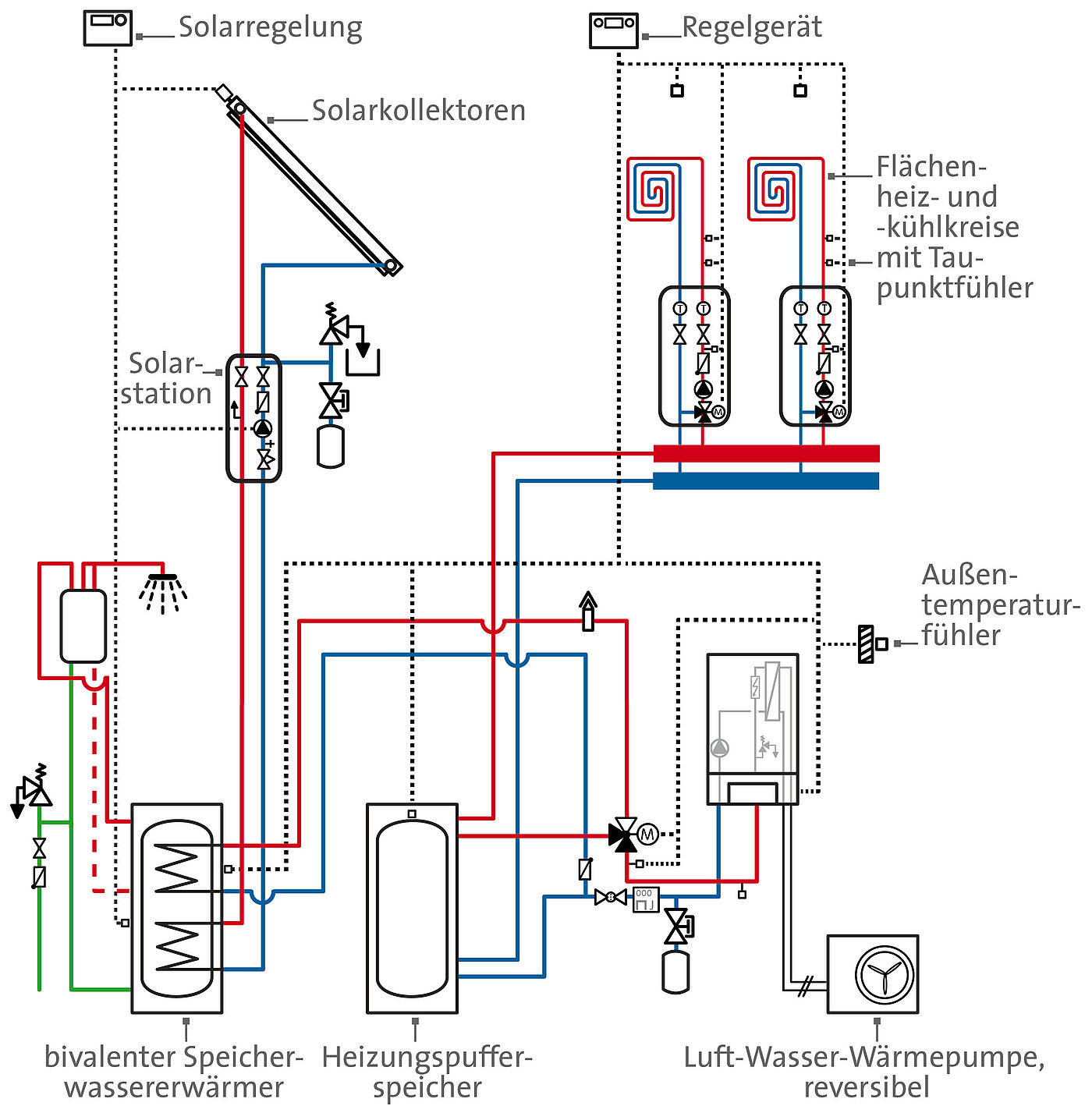 Solarregelung

Regelgerät

Solarkollektoren

Flächenheiz- und -kühlkreise mit Taupunktfühler

Solarstation

Außentemperaturfühler

bivalenter Speicherwassererwärmer

Heizungspufferspeicher

Luft-Wasser-Wärmepumpe, reversibel